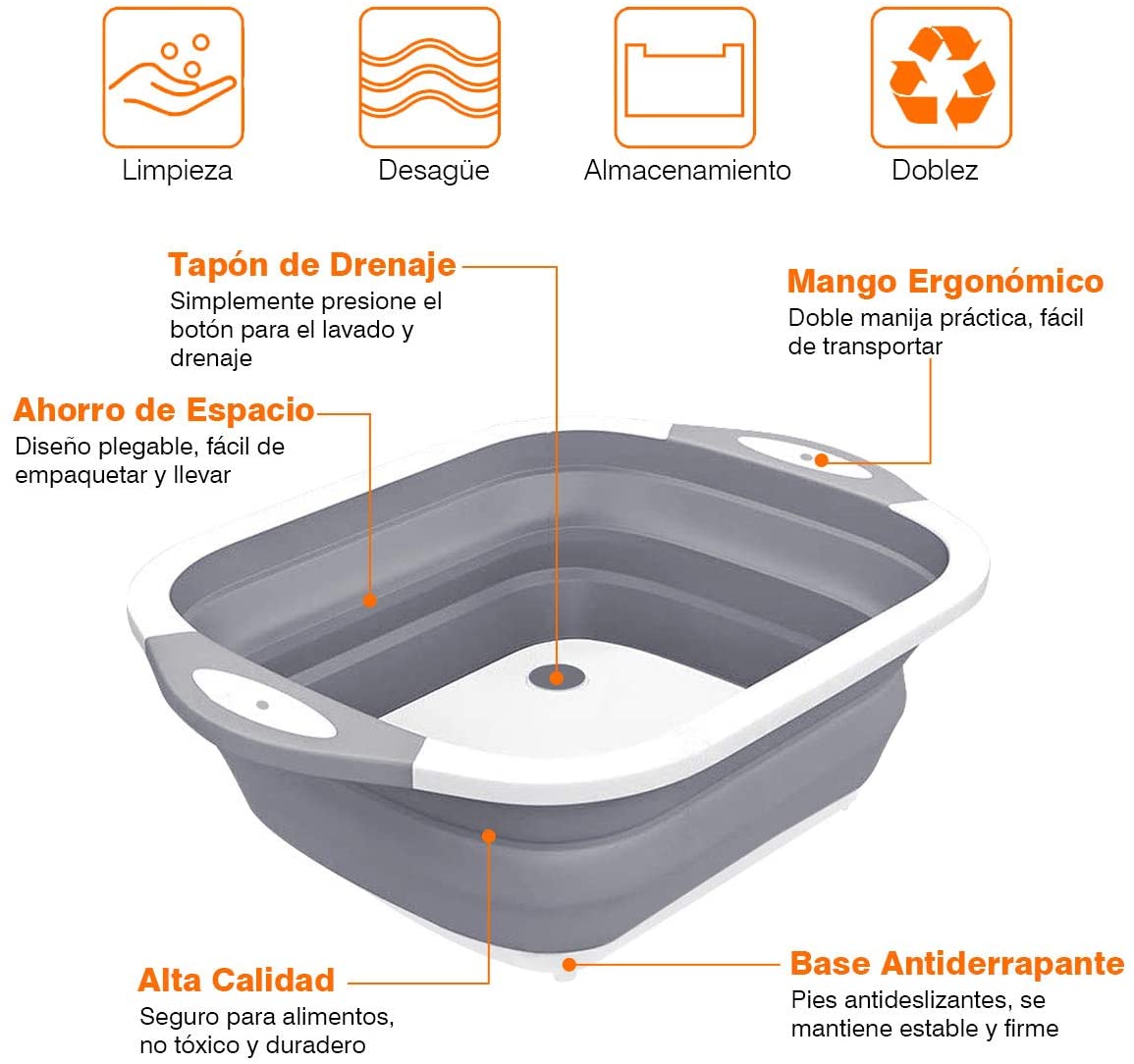 Limpieza

Desagüe

Almacenamiento

Doblez

Tapón de Drenaje
Simplemente presione el botón para el lavado y drenaje

Mango Ergonómico
Doble manija práctica, fácil de transportar

Ahorro de Espacio
Diseño plegable, fácil de empaquetar y llevar

Alta Calidad
Seguro para alimentos, no tóxico y duradero

Base Antiderrapante
Pies antideslizantes, se mantiene estable y firme