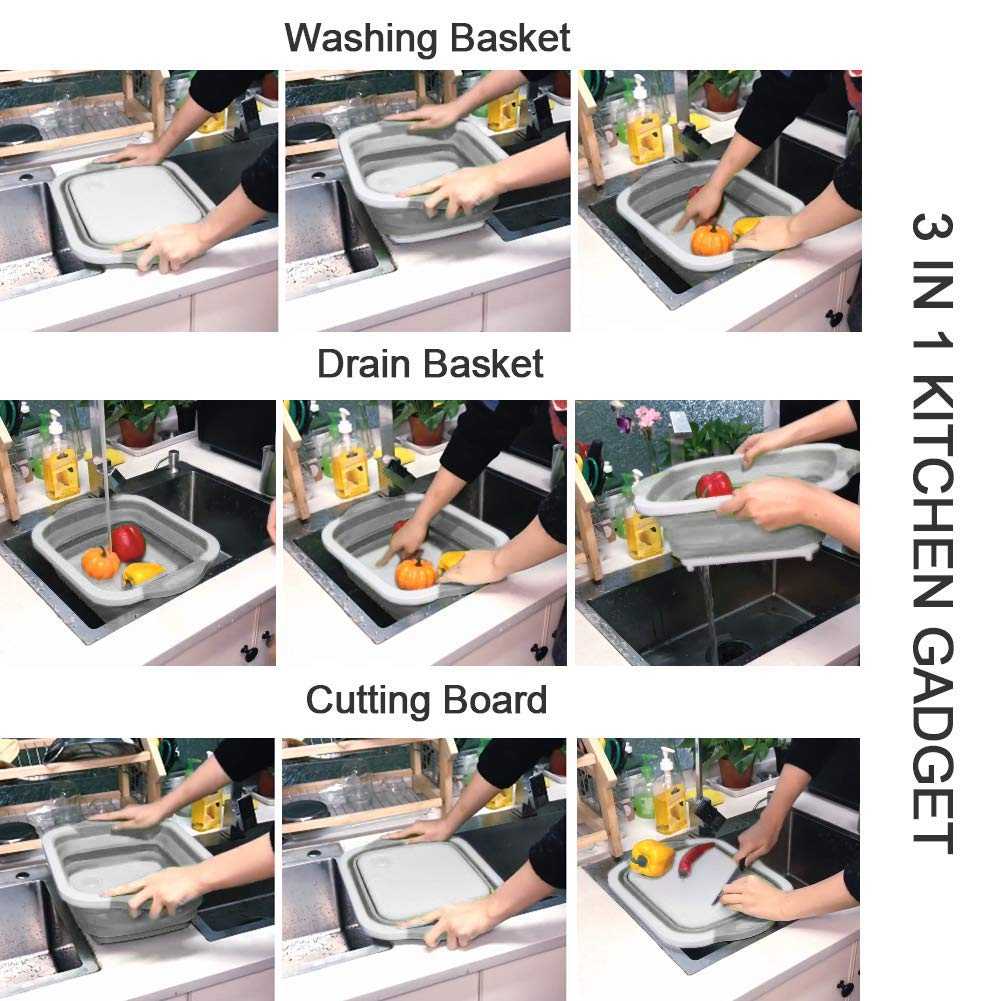 Washing Basket

Drain Basket

Cutting Board

3 IN 1 KITCHEN GADGET