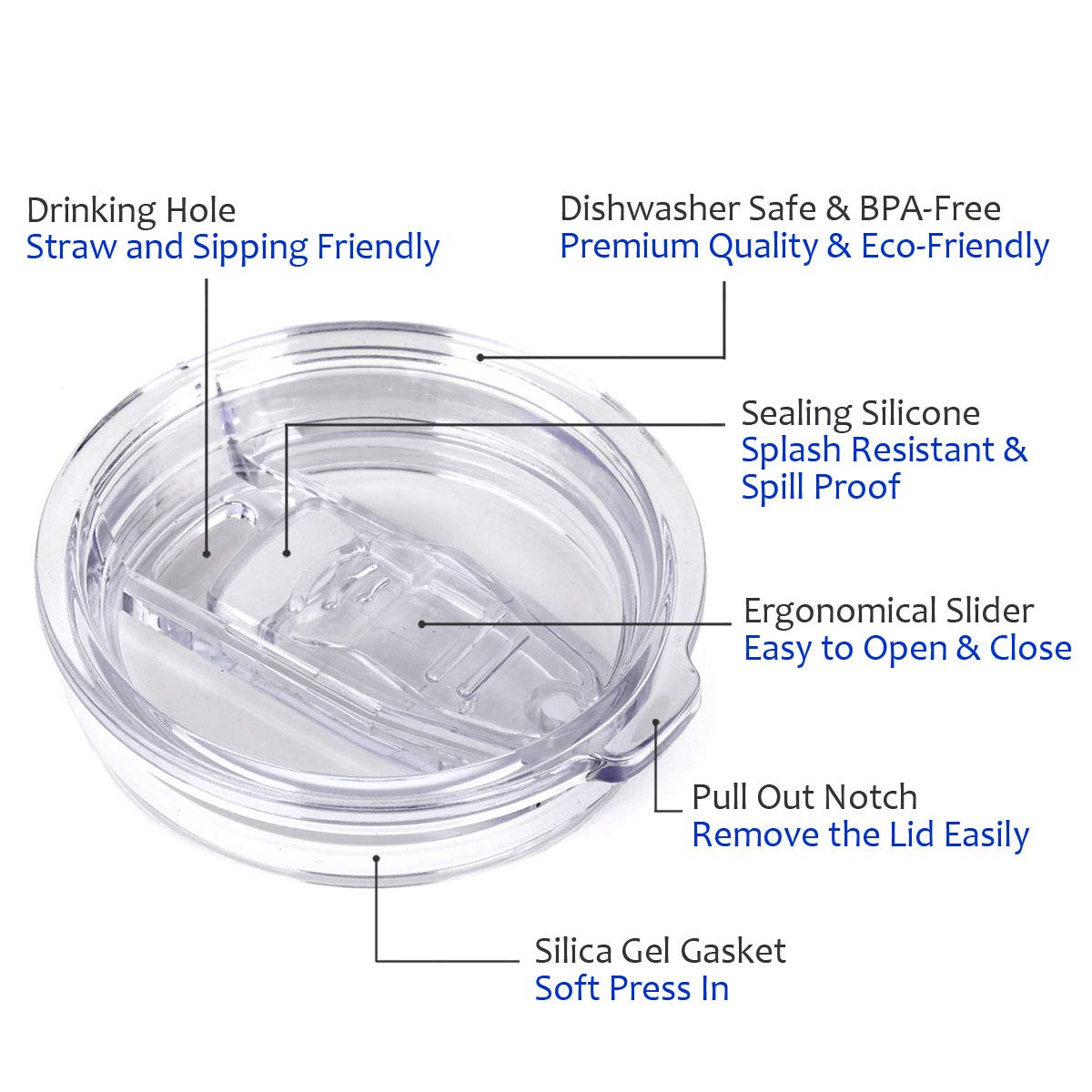 Drinking Hole
Straw and Sipping Friendly

Dishwasher Safe & BPA-Free
Premium Quality & Eco-Friendly

Sealing Silicone
Splash Resistant & Spill Proof

Ergonomical Slider
Easy to Open & Close

Pull Out Notch
Remove the Lid Easily

Silica Gel Gasket
Soft Press In